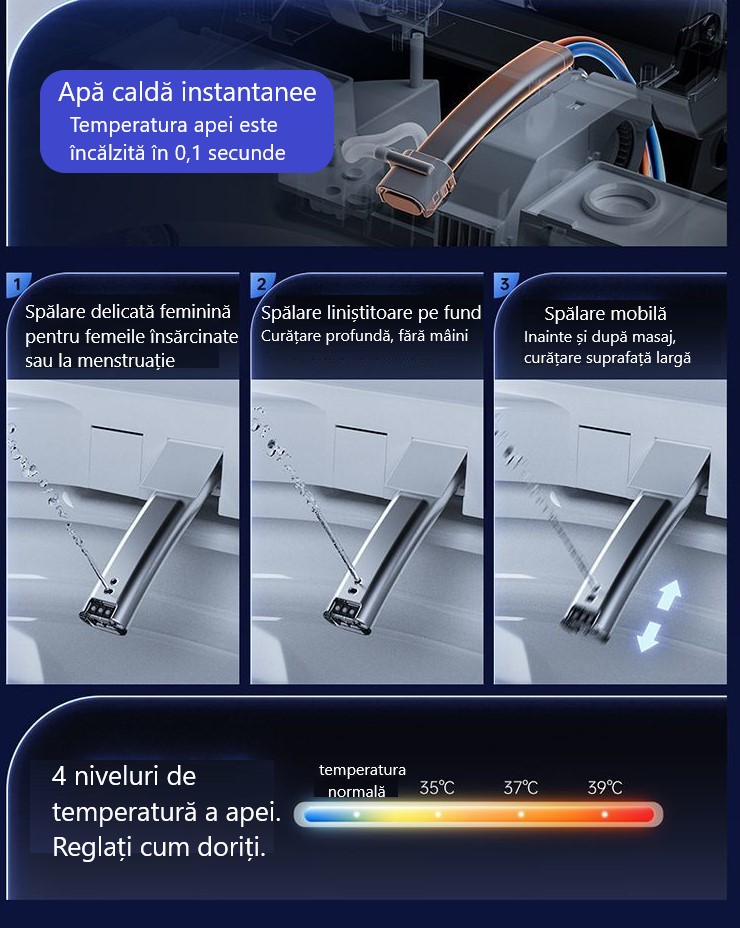 Apă caldă instantanee
Temperatura apei este încălzită în 0,1 secunde

1
Spălare delicată feminină pentru femeile însărcinate sau la menstruație

2
Spălare liniștitoare pe fund
Curățare profundă, fără mâini

3
Spălare mobilă
Inainte și după masaj, curățare suprafață largă

4 niveluri de temperatură a apei. Reglați cum doriți.

temperatura normală
35℃
37℃
39℃